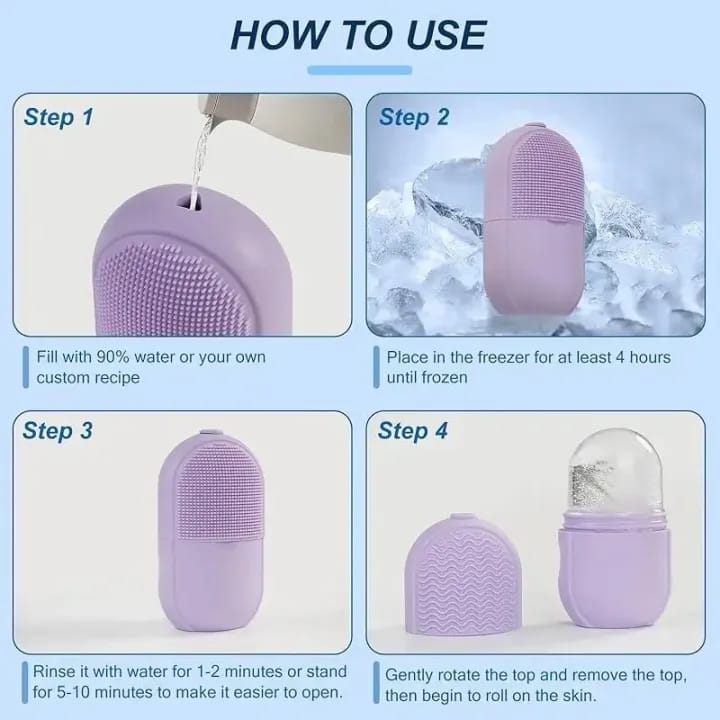 HOW TO USE

Step 1

Fill with 90% water or your own custom recipe

Step 2

Place in the freezer for at least 4 hours until frozen

Step 3

Rinse it with water for 1-2 minutes or stand for 5-10 minutes to make it easier to open.

Step 4

Gently rotate the top and remove the top, then begin to roll on the skin.