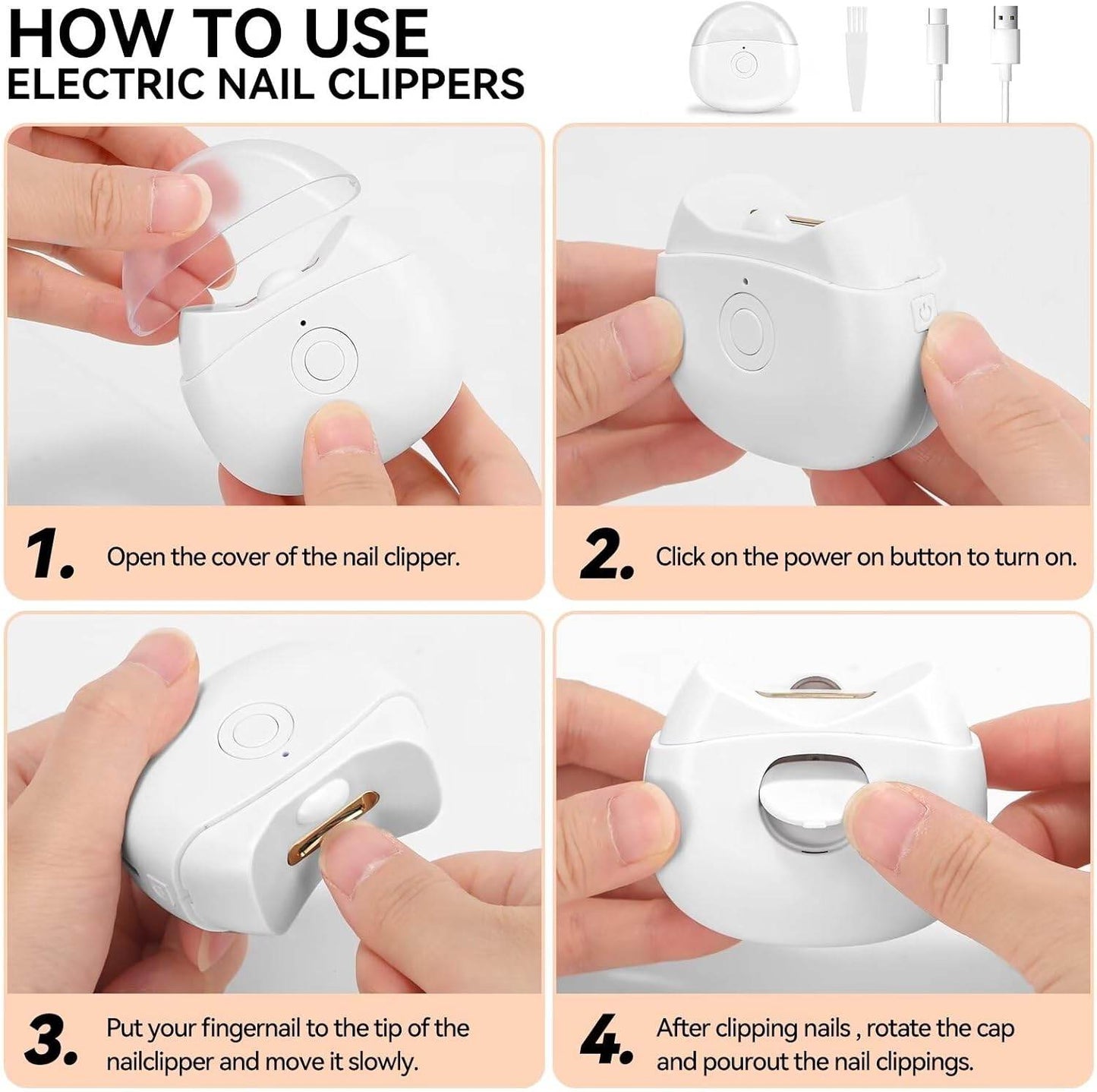 HOW TO USE
ELECTRIC NAIL CLIPPERS

1. Open the cover of the nail clipper.

2. Click on the power on button to turn on.

3. Put your fingernail to the tip of the nailclipper and move it slowly.

4. After clipping nails , rotate the cap and pourout the nail clippings.