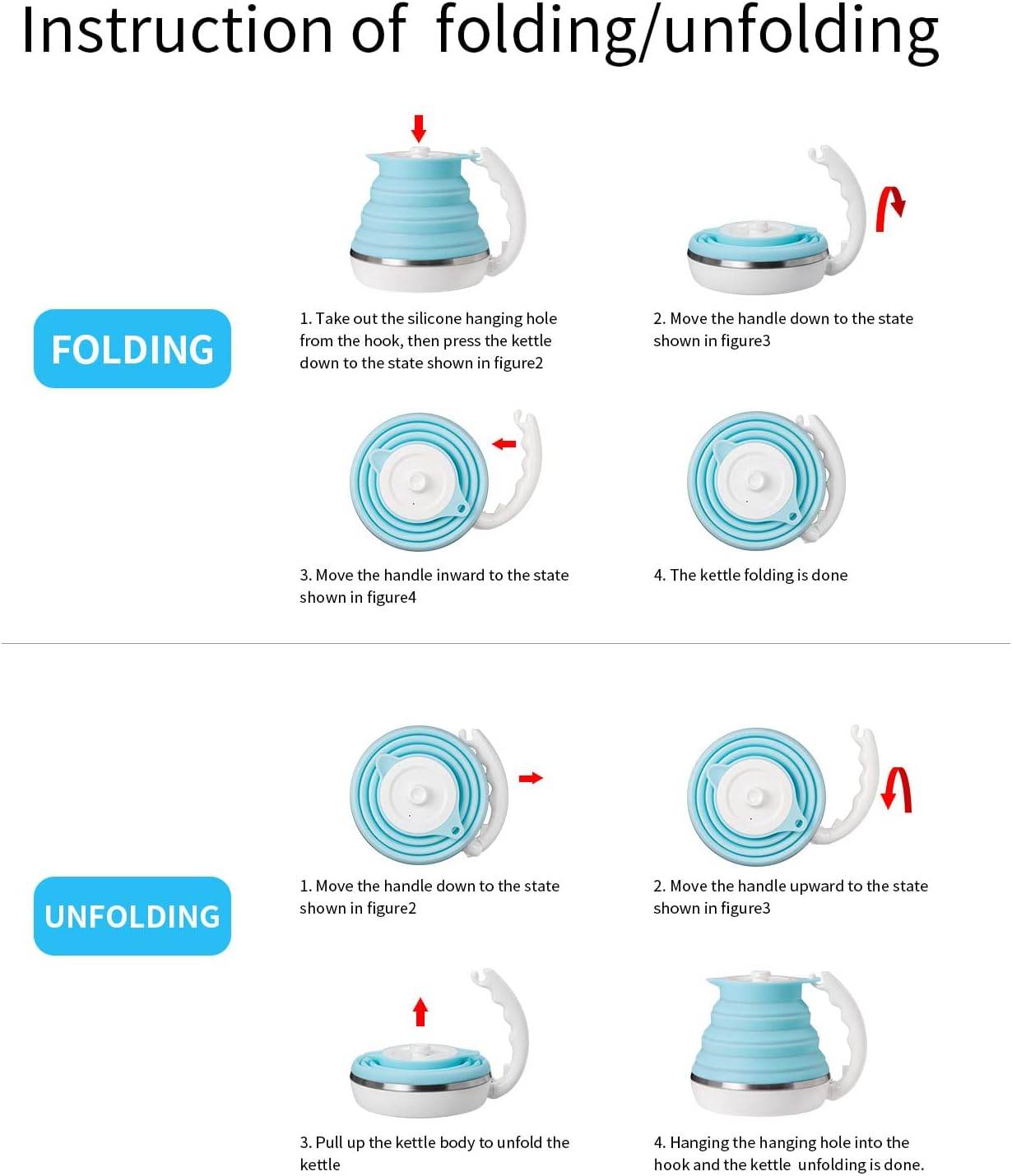 Instruction of folding/unfolding

FOLDING

1. Take out the silicone hanging hole from the hook, then press the kettle down to the state shown in figure2

2. Move the handle down to the state shown in figure3

3. Move the handle inward to the state shown in figure4

4. The kettle folding is done

UNFOLDING

1. Move the handle down to the state shown in figure2

2. Move the handle upward to the state shown in figure3

3. Pull up the kettle body to unfold the kettle

4. Hanging the hanging hole into the hook and the kettle unfolding is done.