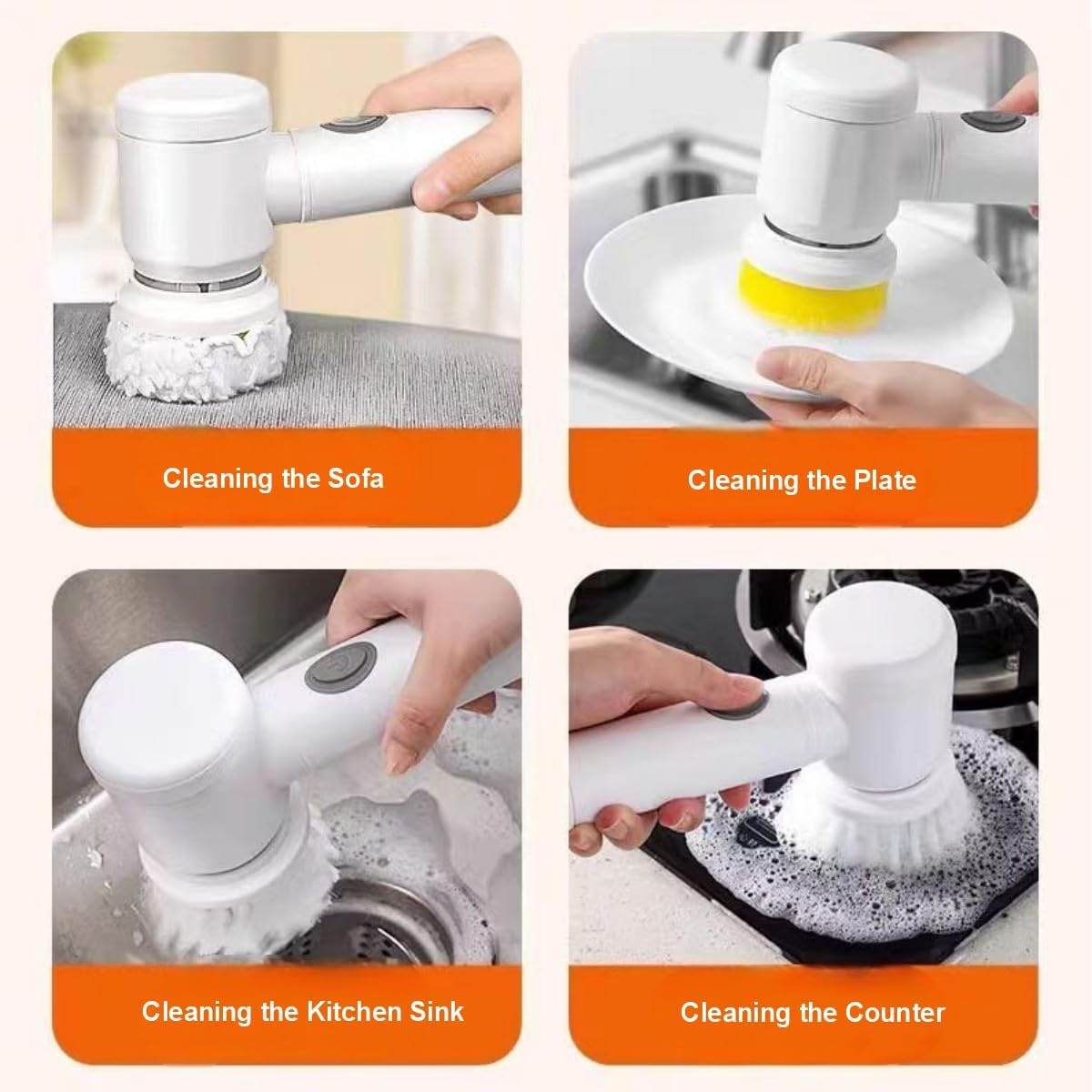 Cleaning the Sofa

Cleaning the Plate

Cleaning the Kitchen Sink

Cleaning the Counter