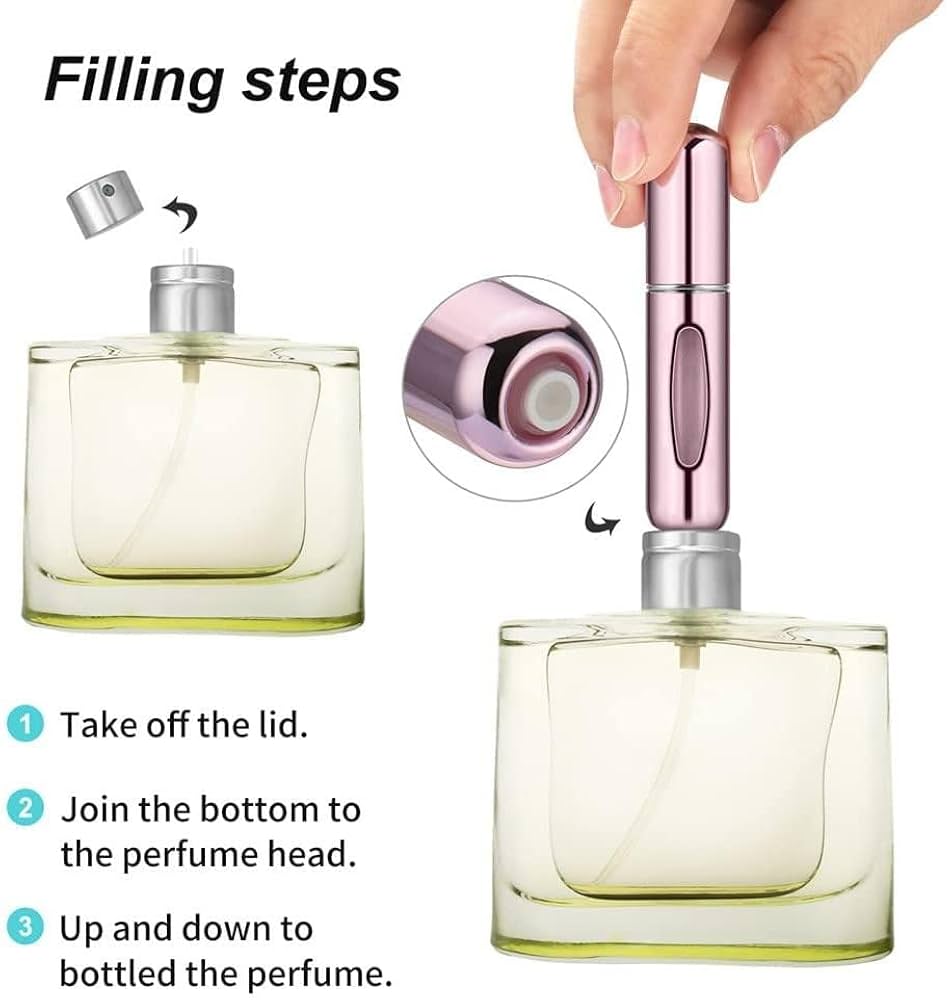 Filling steps

1 Take off the lid.

2 Join the bottom to the perfume head.

3 Up and down to bottled the perfume.